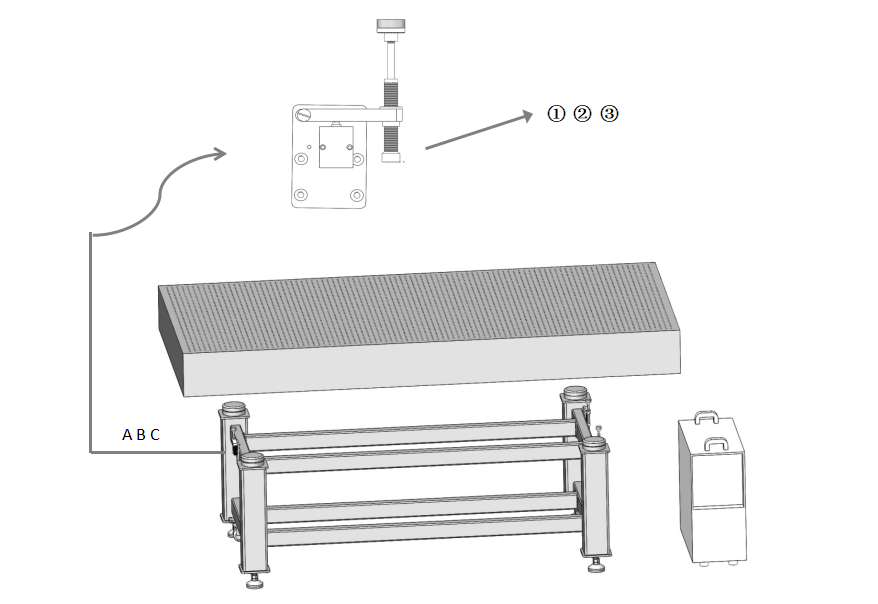 ① ② ③

A B C