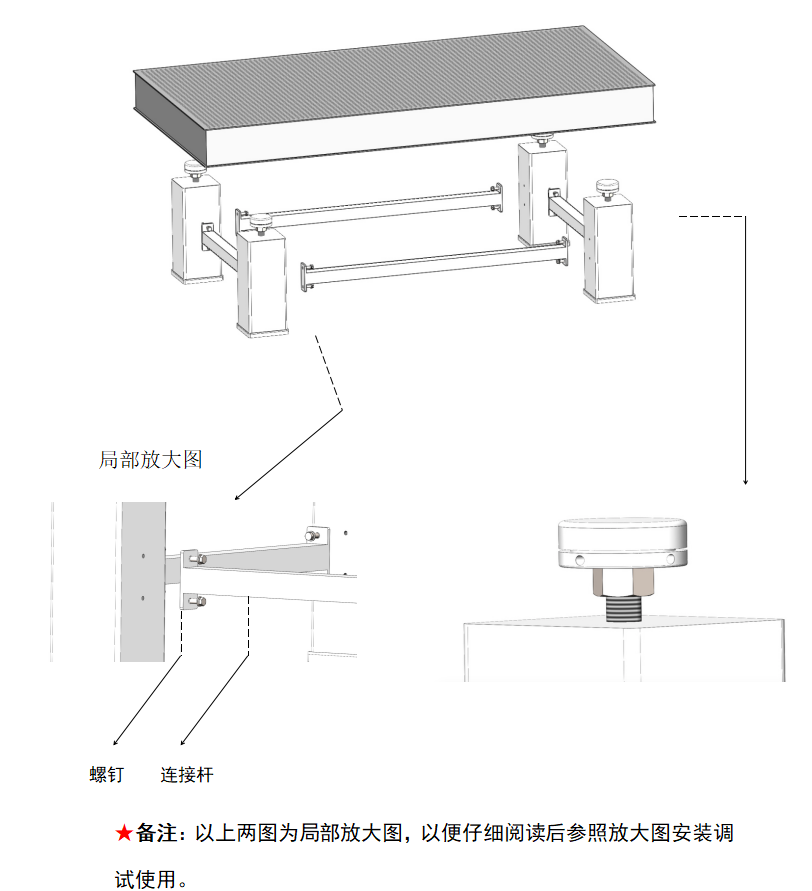 局部放大图

螺钉

连接杆

★备注：以上两图为局部放大图，以便仔细阅读后参照放大图安装调试使用。